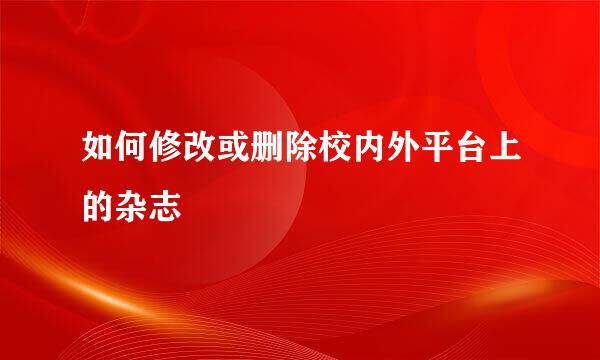 如何修改或删除校内外平台上的杂志