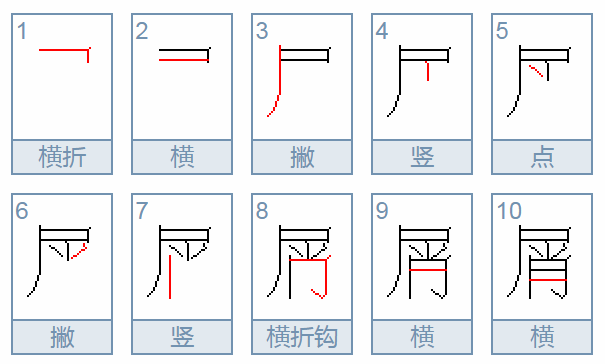 1
横折

2
横

3
撇

4
竖

5
点

6
撇

7
竖

8
横折钩

9
横

10
横